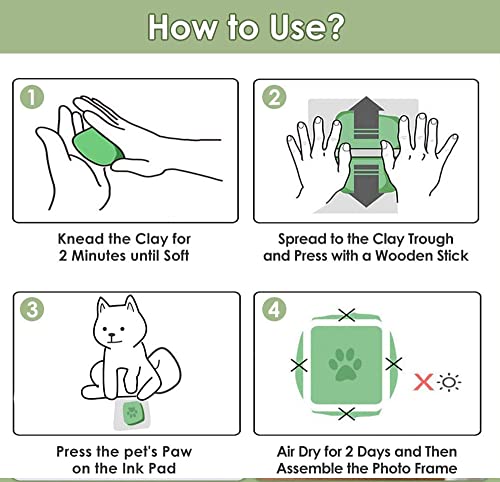 How to Use?

1

Knead the Clay for 2 Minutes until Soft

2

Spread to the Clay Trough and Press with a Wooden Stick

3

Press the pet's Paw on the Ink Pad

4

Air Dry for 2 Days and Then Assemble the Photo Frame