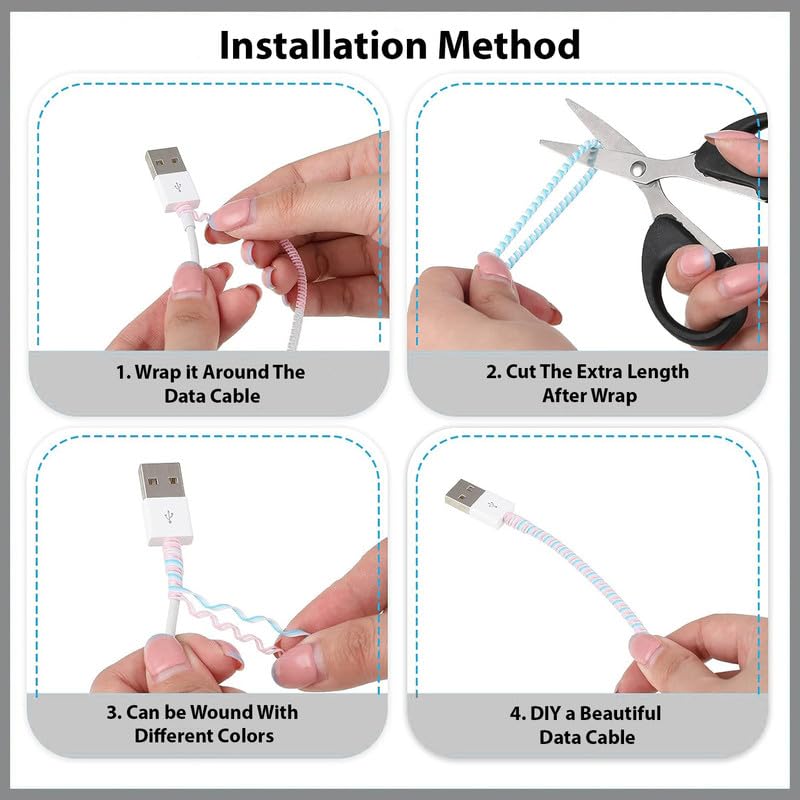 Installation Method

1. Wrap it Around The Data Cable

2. Cut The Extra Length After Wrap

3. Can be Wound With Different Colors

4. DIY a Beautiful Data Cable