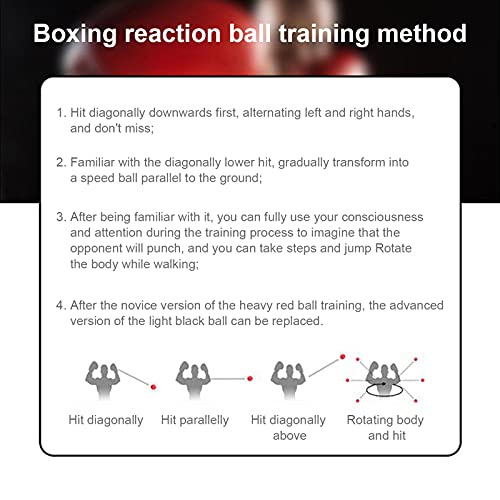 Boxing reaction ball training method

1. Hit diagonally downwards first, alternating left and right hands, and don't miss;

2. Familiar with the diagonally lower hit, gradually transform into a speed ball parallel to the ground;

3. After being familiar with it, you can fully use your consciousness and attention during the training process to imagine that the opponent will punch, and you can take steps and jump Rotate the body while walking;

4. After the novice version of the heavy red ball training, the advanced version of the light black ball can be replaced.

Hit diagonally

Hit parallelly

Hit diagonally above

Rotating body and hit