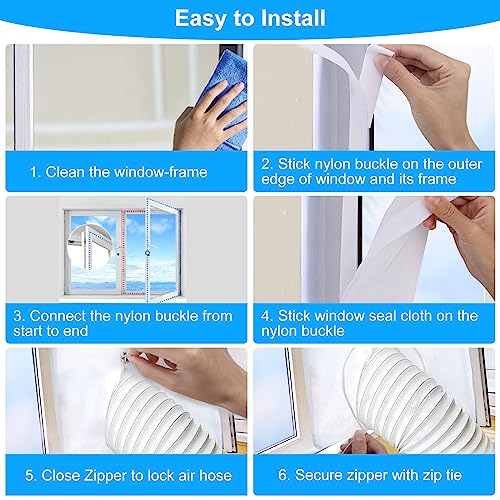 Easy to Install

1. Clean the window-frame

2. Stick nylon buckle on the outer edge of window and its frame

3. Connect the nylon buckle from start to end

4. Stick window seal cloth on the nylon buckle

5. Close Zipper to lock air hose

6. Secure zipper with zip tie