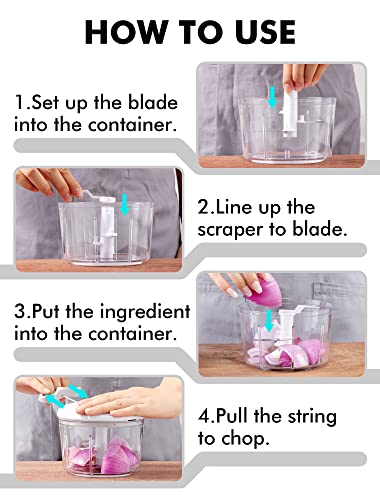 HOW TO USE

1.Set up the blade into the container.

2.Line up the scraper to blade.

3.Put the ingredient into the container.

4.Pull the string to chop.