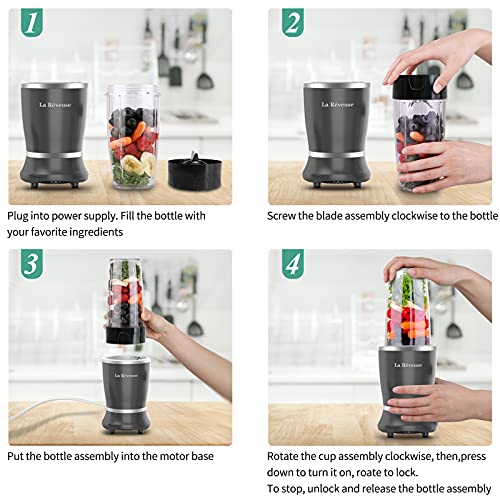 1

La Rêveuse

Plug into power supply. Fill the bottle with your favorite ingredients

2

La Rêveuse

Screw the blade assembly clockwise to the bottle

3

La Rêveuse

Put the bottle assembly into the motor base

4

La Rêveuse

Rotate the cup assembly clockwise, then,press down to turn it on, roate to lock.
To stop, unlock and release the bottle assembly