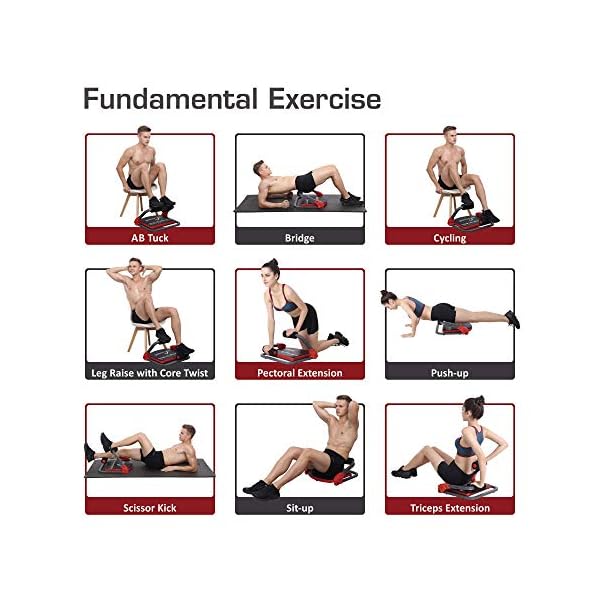 Fundamental Exercise

AB Tuck

Bridge

Cycling

Leg Raise with Core Twist

Pectoral Extension

Push-up

Scissor Kick

Sit-up

Triceps Extension