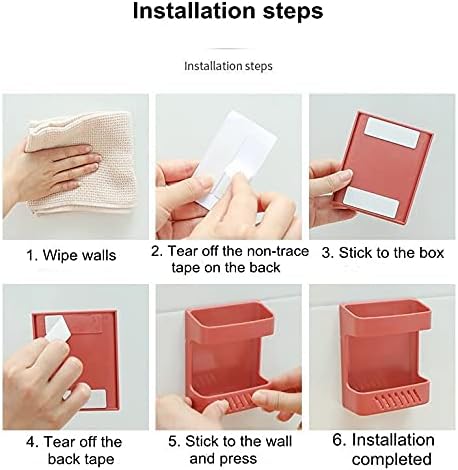 Installation steps

Installation steps

1. Wipe walls

2. Tear off the non-trace tape on the back

3. Stick to the box

4. Tear off the back tape

5. Stick to the wall and press

6. Installation completed