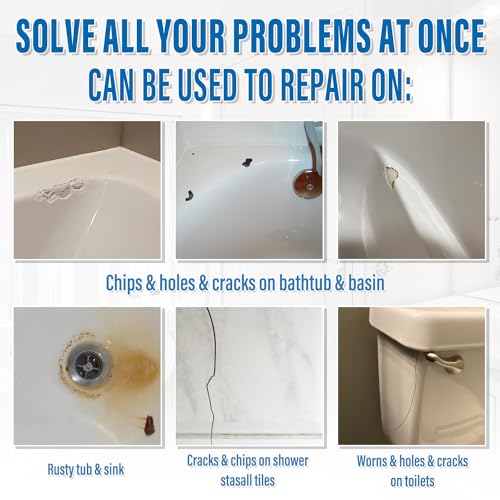 SOLVE ALL YOUR PROBLEMS AT ONCE
CAN BE USED TO REPAIR ON:

Chips & holes & cracks on bathtub & basin

Rusty tub & sink

Cracks & chips on shower stasall tiles

Worns & holes & cracks on toilets