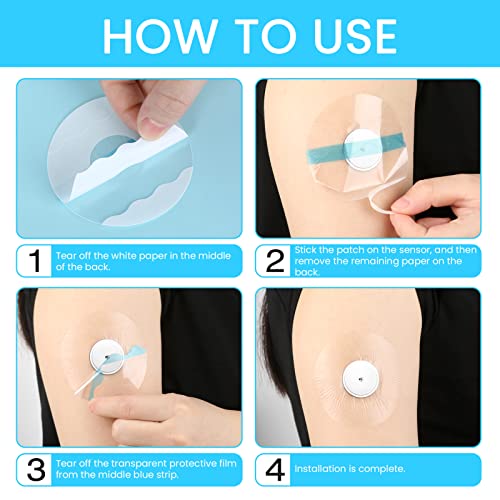 HOW TO USE

1 Tear off the white paper in the middle of the back.

2 Stick the patch on the sensor, and then remove the remaining paper on the back.

3 Tear off the transparent protective film from the middle blue strip.

4 Installation is complete.