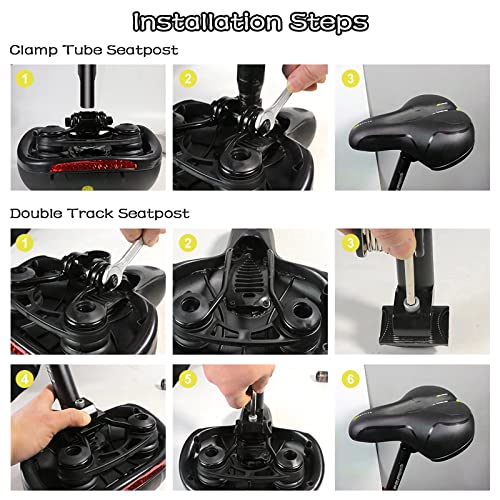 Installation Steps

Clamp Tube Seatpost

1

2

3

Double Track Seatpost

1

2

3

4

5

6