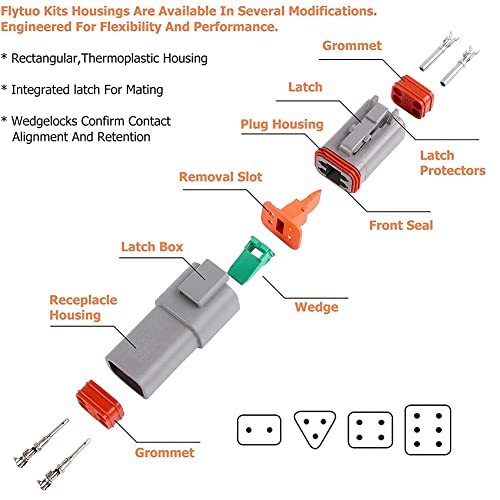 Flytuo Kits Housings Are Available In Several Modifications.
Engineered For Flexibility And Performance.

* Rectangular,Thermoplastic Housing

* Integrated latch For Mating

* Wedgelocks Confirm Contact Alignment And Retention

Grommet

Latch

Plug Housing

Latch Protectors

Removal Slot

Front Seal

Latch Box

Receplacle Housing

Wedge

Grommet