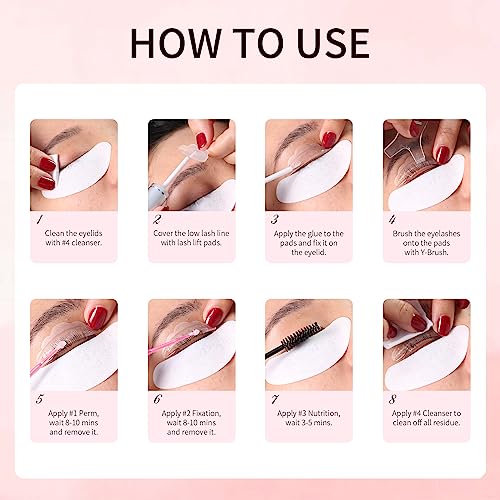 HOW TO USE

1
Clean the eyelids with #4 cleanser.

2
Cover the low lash line with lash lift pads.

3
Apply the glue to the pads and fix it on the eyelid.

4
Brush the eyelashes onto the pads with Y-Brush.

5
Apply #1 Perm, wait 8-10 mins and remove it.

6
Apply #2 Fixation, wait 8-10 mins and remove it.

7
Apply #3 Nutrition, wait 3-5 mins.

8
Apply #4 Cleanser to clean off all residue.