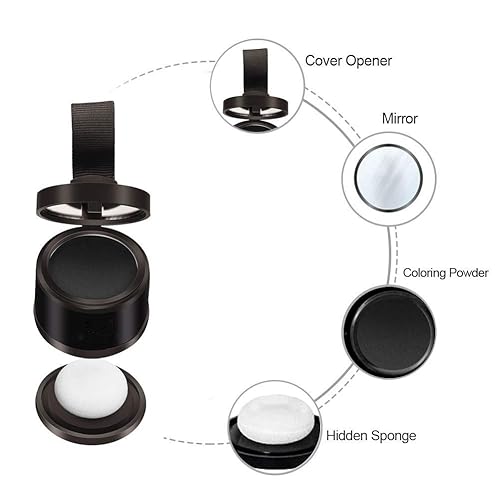 Cover Opener

Mirror

Coloring Powder

Hidden Sponge