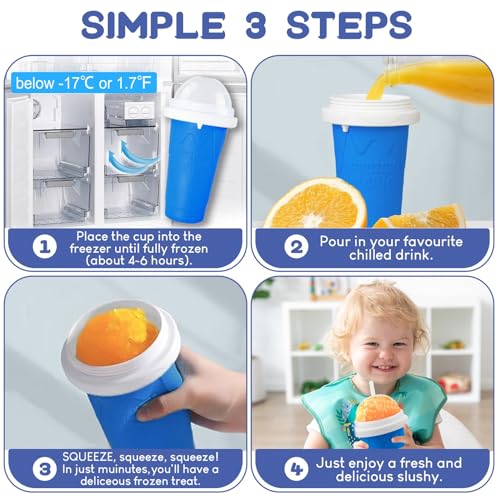 SIMPLE 3 STEPS

below -17℃ or 1.7℉

1 Place the cup into the freezer until fully frozen (about 4-6 hours).

2 Pour in your favourite chilled drink.

3 SQUEEZE, squeeze, squeeze! In just muinutes,you'll have a deliceous frozen treat.

4 Just enjoy a fresh and delicious slushy.