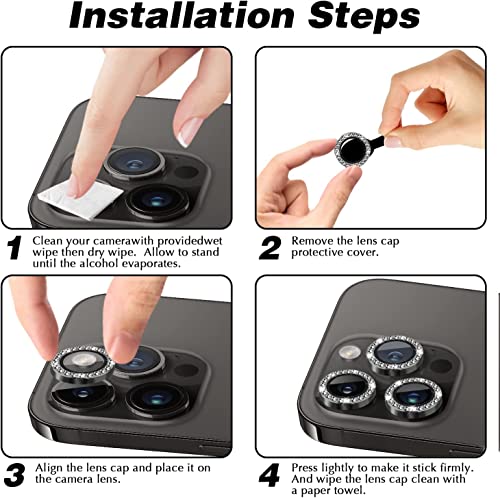 Installation Steps

1 Clean your camerawith providedwet wipe then dry wipe. Allow to stand until the alcohol evaporates.

2 Remove the lens cap protective cover.

3 Align the lens cap and place it on the camera lens.

4 Press lightly to make it stick firmly. And wipe the lens cap clean with a paper towel.