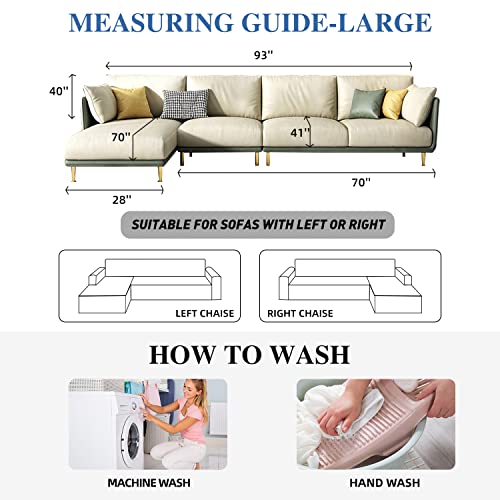 MEASURING GUIDE-LARGE

93''

40''

70''

41''

70''

28''

SUITABLE FOR SOFAS WITH LEFT OR RIGHT

LEFT CHAISE

RIGHT CHAISE

HOW TO WASH

MACHINE WASH

HAND WASH