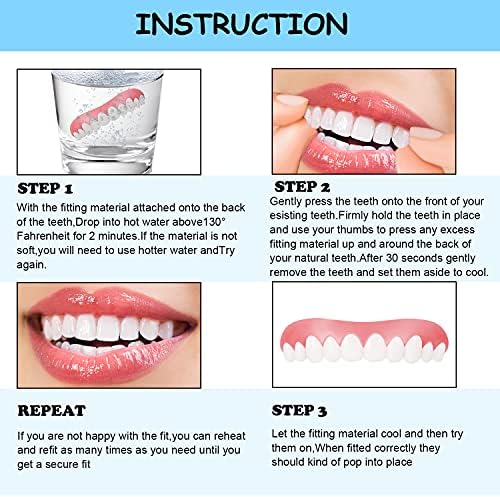 INSTRUCTION

STEP 1

With the fitting material attached onto the back of the teeth,Drop into hot water above130° Fahrenheit for 2 minutes.If the material is not soft,you will need to use hotter water andTry again.

STEP 2

Gently press the teeth onto the front of your esisting teeth.Firmly hold the teeth in place and use your thumbs to press any excess fitting material up and around the back of your natural teeth.After 30 seconds gently remove the teeth and set them aside to cool.

REPEAT

If you are not happy with the fit,you can reheat and refit as many times as you need until you get a secure fit

STEP 3

Let the fitting material cool and then try them on,When fitted correctly they should kind of pop into place