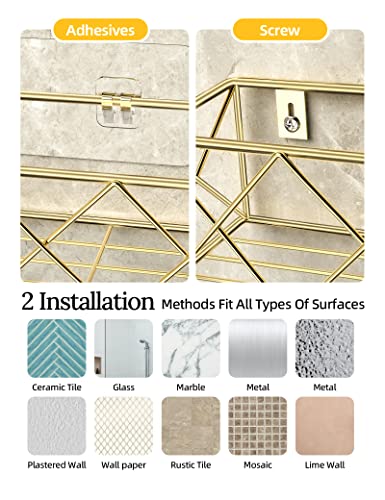 Adhesives

Screw

2 Installation Methods Fit All Types Of Surfaces

Ceramic Tile

Glass

Marble

Metal

Metal

Plastered Wall

Wall paper

Rustic Tile

Mosaic

Lime Wall