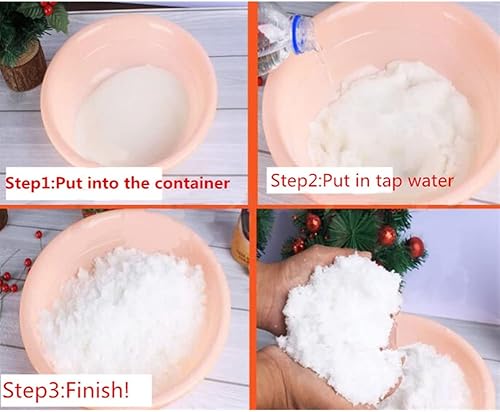 Step1:Put into the container

Step2:Put in tap water

Step3:Finish!