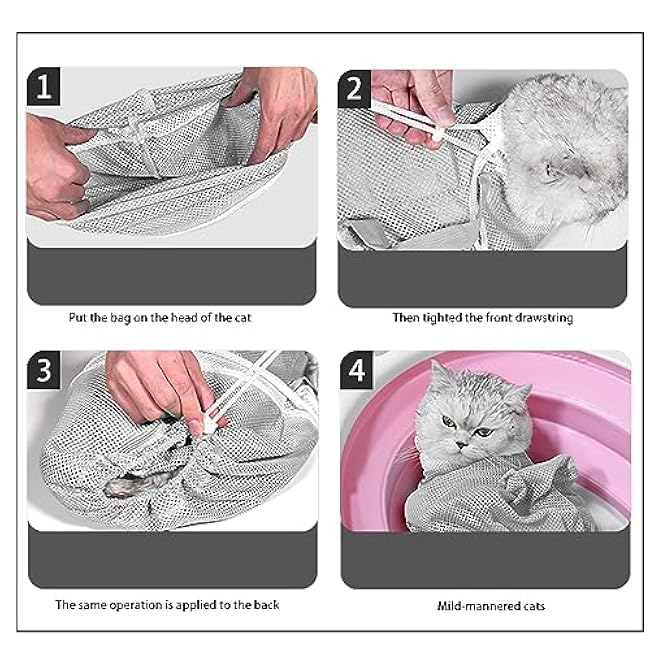 1

Put the bag on the head of the cat

2

Then tighted the front drawstring

3

The same operation is applied to the back

4

Mild-mannered cats