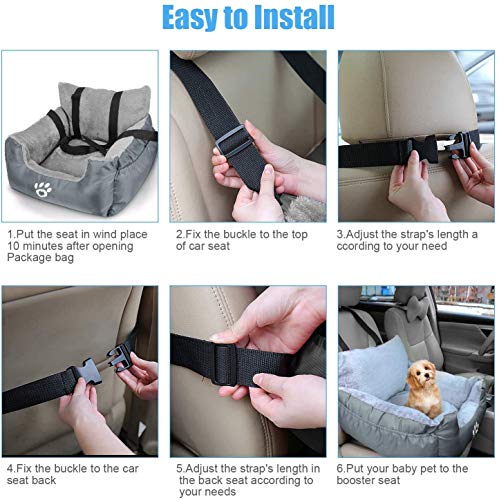 Easy to Install

1.Put the seat in wind place 10 minutes after opening Package bag

2.Fix the buckle to the top of car seat

3.Adjust the strap's length a ccording to your need

4.Fix the buckle to the car seat back

5.Adjust the strap's length in the back seat according to your needs

6.Put your baby pet to the booster seat