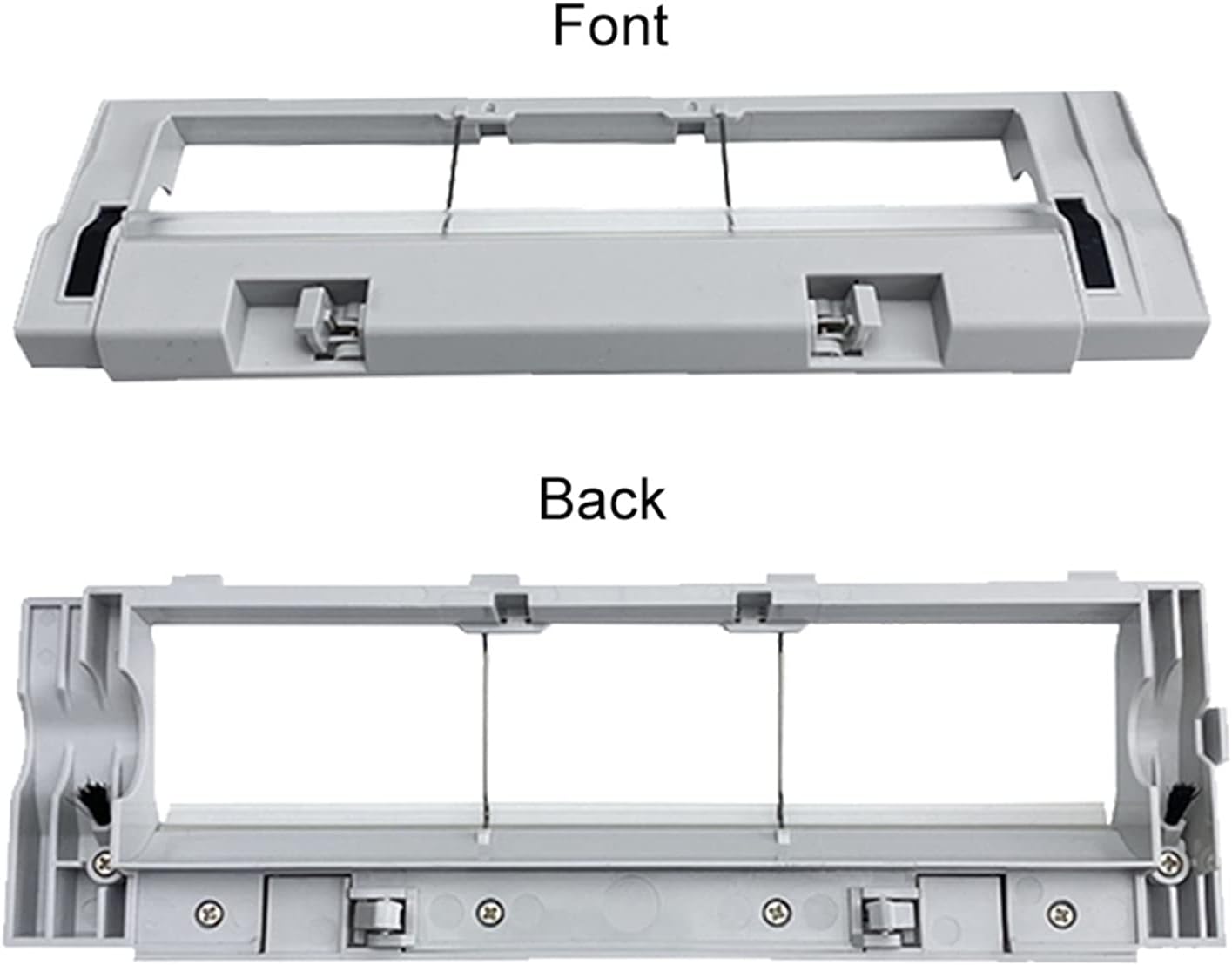 Font

Back