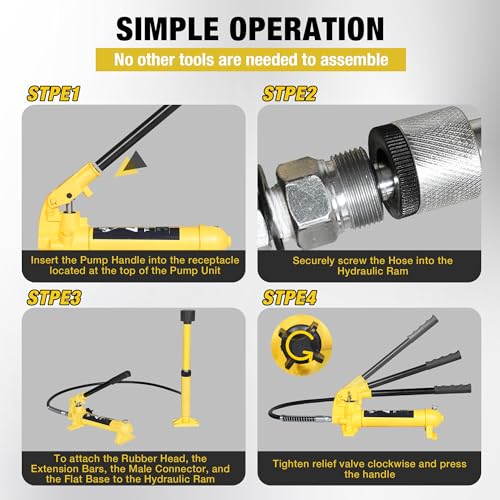 SIMPLE OPERATION

No other tools are needed to assemble

STPE1

Insert the Pump Handle into the receptacle located at the top of the Pump Unit

STPE2

Securely screw the Hose into the Hydraulic Ram

STPE3

To attach the Rubber Head, the Extension Bars, the Male Connector, and the Flat Base to the Hydraulic Ram

STPE4

Tighten relief valve clockwise and press the handle