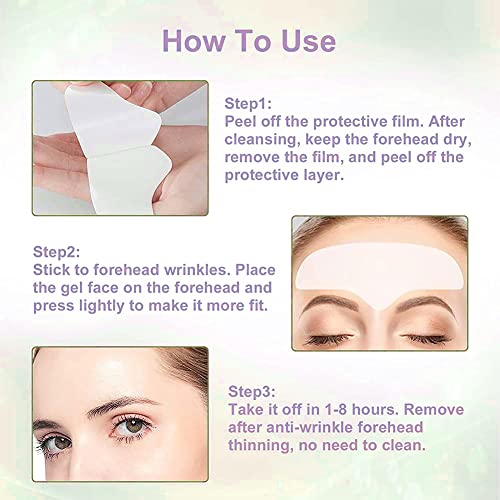 How To Use

Step1:
Peel off the protective film. After cleansing, keep the forehead dry, remove the film, and peel off the protective layer.

Step2:
Stick to forehead wrinkles. Place the gel face on the forehead and press lightly to make it more fit.

Step3:
Take it off in 1-8 hours. Remove after anti-wrinkle forehead thinning, no need to clean.