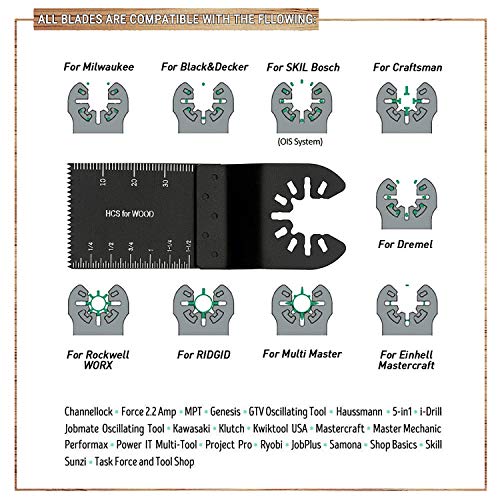 ALL BLADES ARE COMPATIBLE WITH THE FLLOWING:

For Milwaukee

For Black&Decker

For SKIL Bosch

(OIS System)

For Craftsman

10 20 30

HCS for WOOD

1/4 1/2 3/4 1 1-1/4 1-1/2

For Dremel

For Rockwell WORX

For RIDGID

For Multi Master

For Einhell Mastercraft

Channellock • Force 2.2 Amp • MPT • Genesis • GTV Oscillating Tool • Haussmann • 5-in1 • i-Drill Jobmate Oscillating Tool • Kawasaki • Klutch • Kwiktool USA • Mastercraft • Master Mechanic Performax • Power IT Multi-Tool • Project Pro • Ryobi • JobPlus • Samona • Shop Basics • Skill Sunzi • Task Force and Tool Shop