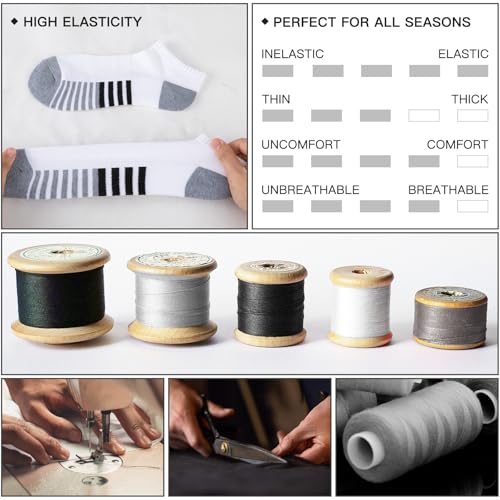 ◆ HIGH ELASTICITY

◆ PERFECT FOR ALL SEASONS

INELASTIC ELASTIC

THIN THICK

UNCOMFORT COMFORT

UNBREATHABLE BREATHABLE