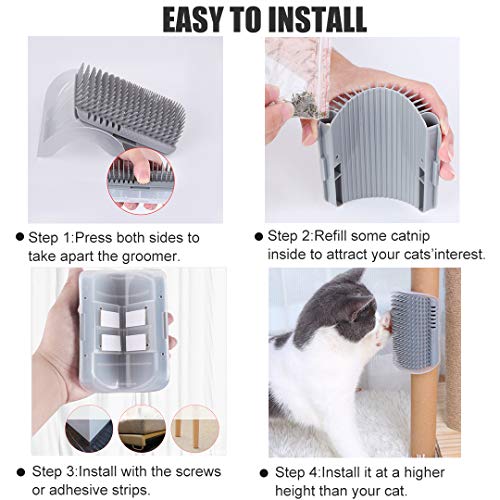 EASY TO INSTALL

● Step 1:Press both sides to take apart the groomer.

● Step 2:Refill some catnip inside to attract your cats'interest.

● Step 3:Install with the screws or adhesive strips.

● Step 4:Install it at a higher height than your cat.