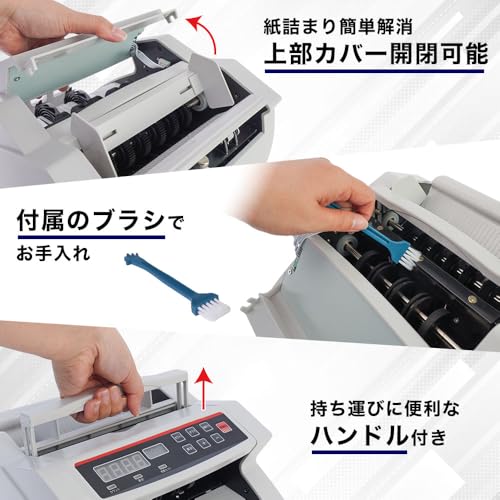 紙詰まり簡単解消
上部カバー開閉可能

付属のブラシで
お手入れ

持ち運びに便利な
ハンドル付き