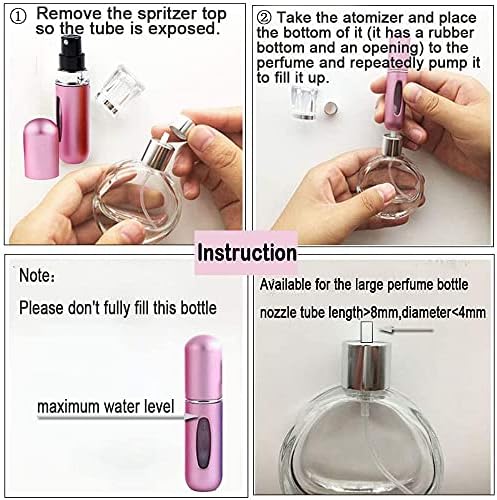 ① Remove the spritzer top so the tube is exposed.

② Take the atomizer and place the bottom of it (it has a rubber bottom and an opening) to the perfume and repeatedly pump it to fill it up.

Instruction

Note：

Please don't fully fill this bottle

maximum water level

Available for the large perfume bottle

nozzle tube length>8mm,diameter<4mm