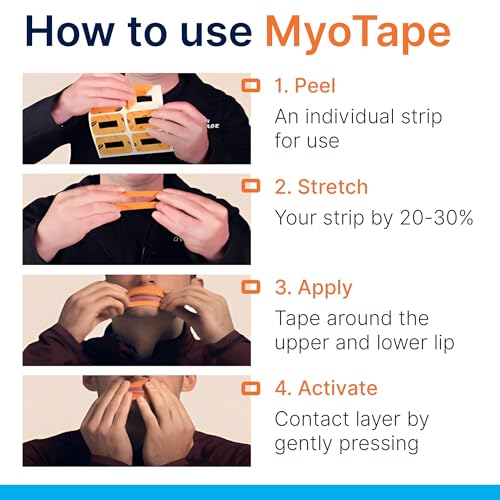 How to use MyoTape

1. Peel

An individual strip for use

2. Stretch

Your strip by 20-30%

3. Apply

Tape around the upper and lower lip

4. Activate

Contact layer by gently pressing