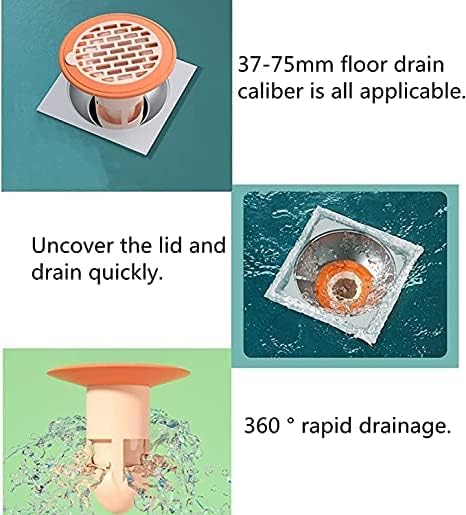 37-75mm floor drain caliber is all applicable.

Uncover the lid and drain quickly.

360 ° rapid drainage.