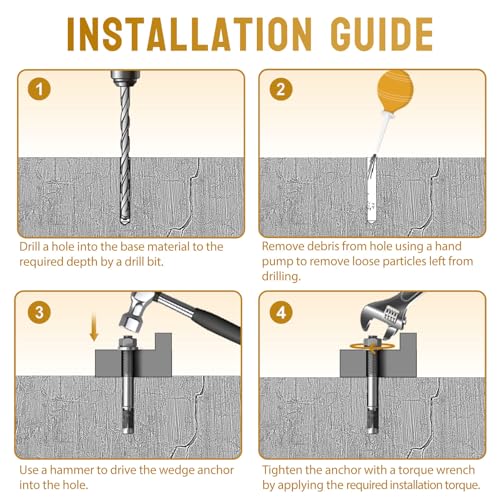 INSTALLATION GUIDE

1

Drill a hole into the base material to the required depth by a drill bit.

2

Remove debris from hole using a hand pump to remove loose particles left from drilling.

3

Use a hammer to drive the wedge anchor into the hole.

4

Tighten the anchor with a torque wrench by applying the required installation torque.