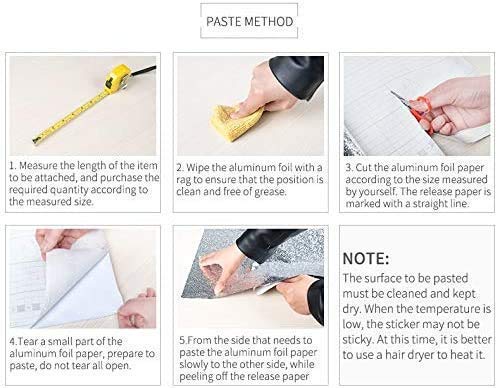 PASTE METHOD

1. Measure the length of the item to be attached, and purchase the required quantity according to the measured size.

2. Wipe the aluminum foil with a rag to ensure that the position is clean and free of grease.

3. Cut the aluminum foil paper according to the size measured by yourself. The release paper is marked with a straight line.

4.Tear a small part of the aluminum foil paper, prepare to paste, do not tear all open.

5.From the side that needs to paste the aluminum foil paper slowly to the other side, while peeling off the release paper

NOTE:
The surface to be pasted must be cleaned and kept dry. When the temperature is low, the sticker may not be sticky. At this time, it is better to use a hair dryer to heat it.