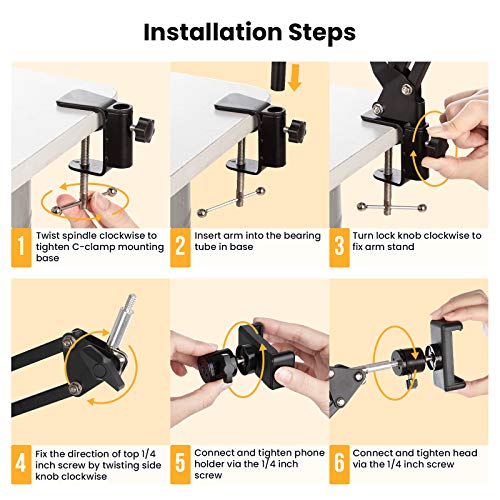 Installation Steps

1 Twist spindle clockwise to tighten C-clamp mounting base

2 Insert arm into the bearing tube in base

3 Turn lock knob clockwise to fix arm stand

4 Fix the direction of top 1/4 inch screw by twisting side knob clockwise

5 Connect and tighten phone holder via the 1/4 inch screw

6 Connect and tighten head via the 1/4 inch screw