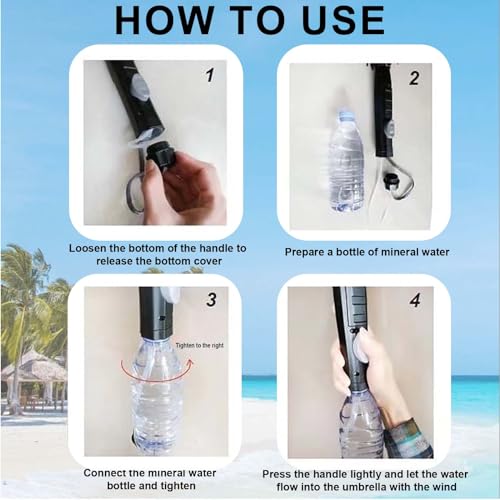 HOW TO USE

1

Loosen the bottom of the handle to release the bottom cover

2

Prepare a bottle of mineral water

3

Tighten to the right

Connect the mineral water bottle and tighten

4

Press the handle lightly and let the water flow into the umbrella with the wind