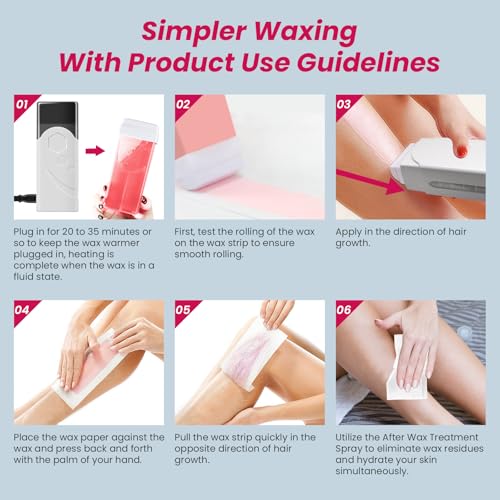 Simpler Waxing
With Product Use Guidelines

01

Plug in for 20 to 35 minutes or so to keep the wax warmer plugged in, heating is complete when the wax is in a fluid state.

02

First, test the rolling of the wax on the wax strip to ensure smooth rolling.

03

Apply in the direction of hair growth.

04

Place the wax paper against the wax and press back and forth with the palm of your hand.

05

Pull the wax strip quickly in the opposite direction of hair growth.

06

Utilize the After Wax Treatment Spray to eliminate wax residues and hydrate your skin simultaneously.