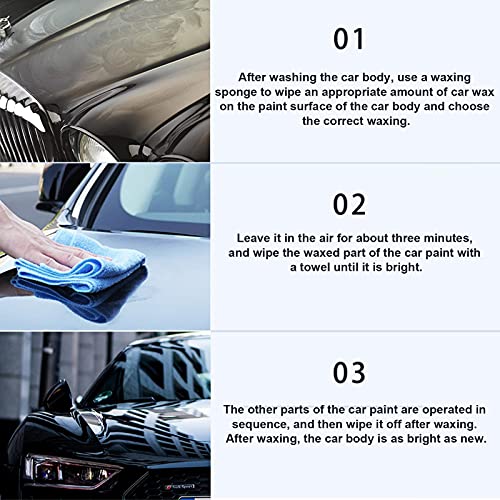 01

After washing the car body, use a waxing sponge to wipe an appropriate amount of car wax on the paint surface of the car body and choose the correct waxing.

02

Leave it in the air for about three minutes, and wipe the waxed part of the car paint with a towel until it is bright.

03

The other parts of the car paint are operated in sequence, and then wipe it off after waxing. After waxing, the car body is as bright as new.