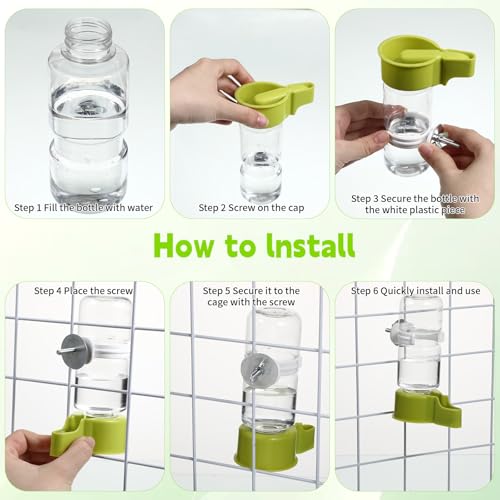 Step 1 Fill the bottle with water

Step 2 Screw on the cap

Step 3 Secure the bottle with the white plastic piece

How to Install

Step 4 Place the screw

Step 5 Secure it to the cage with the screw

Step 6 Quickly install and use