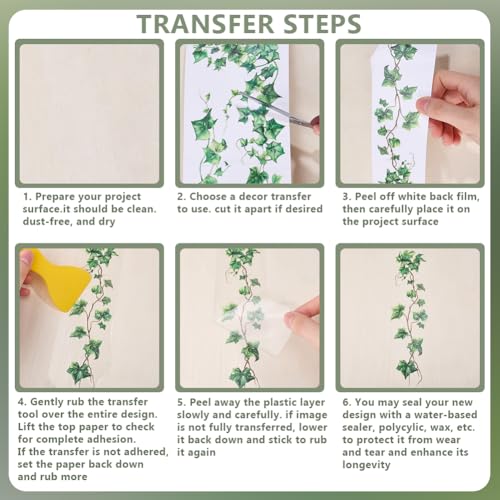 TRANSFER STEPS

1. Prepare your project surface.it should be clean. dust-free, and dry

2. Choose a decor transfer to use. cut it apart if desired

3. Peel off white back film, then carefully place it on the project surface

4. Gently rub the transfer tool over the entire design. Lift the top paper to check for complete adhesion. If the transfer is not adhered, set the paper back down and rub more

5. Peel away the plastic layer slowly and carefully. if image is not fully transferred, lower it back down and stick to rub it again

6. You may seal your new design with a water-based sealer, polycylic, wax, etc. to protect it from wear and tear and enhance its longevity