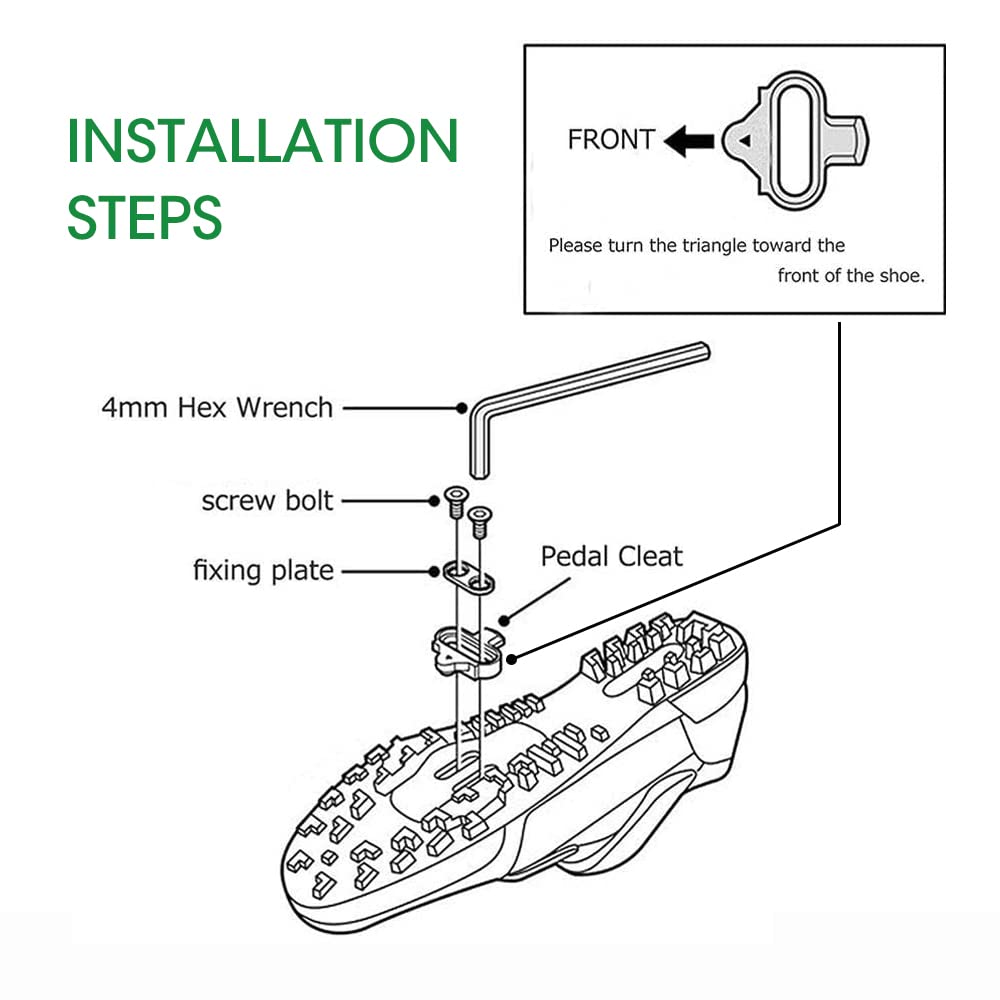 INSTALLATION STEPS

FRONT

Please turn the triangle toward the front of the shoe.

4mm Hex Wrench

screw bolt

fixing plate

Pedal Cleat