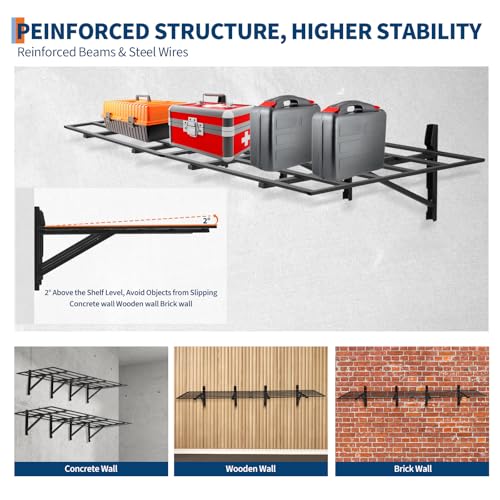 PEINFORCED STRUCTURE, HIGHER STABILITY
Reinforced Beams & Steel Wires

2°

2° Above the Shelf Level, Avoid Objects from Slipping
Concrete wall Wooden wall Brick wall

Concrete Wall

Wooden Wall

Brick Wall