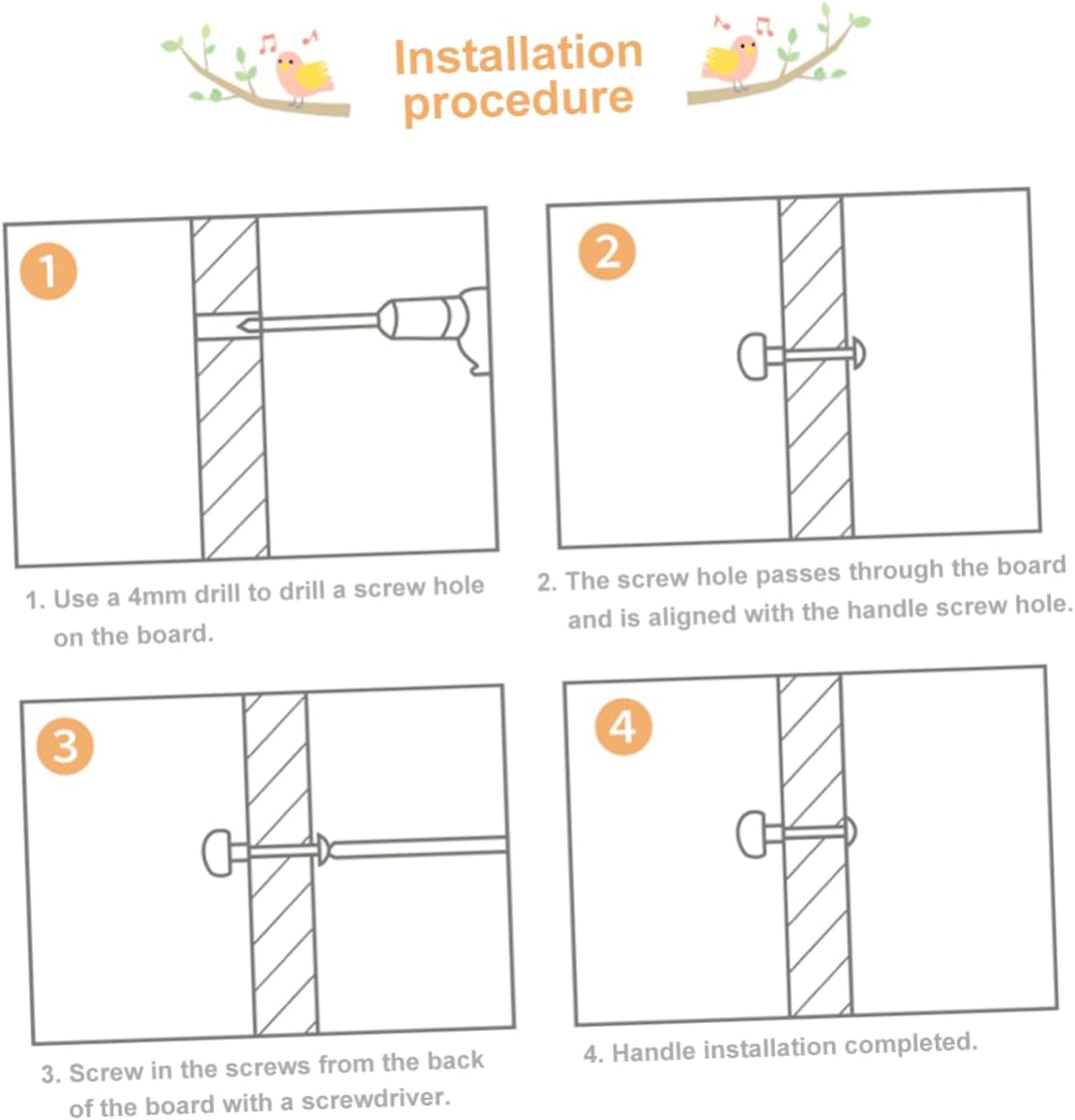 Installation procedure

1

1. Use a 4mm drill to drill a screw hole on the board.

2

2. The screw hole passes through the board and is aligned with the handle screw hole.

3

3. Screw in the screws from the back of the board with a screwdriver.

4

4. Handle installation completed.