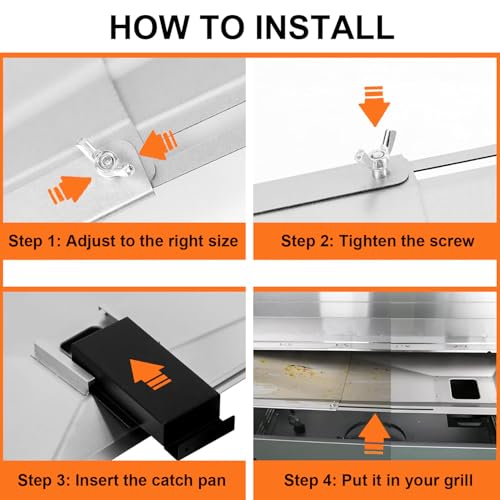 HOW TO INSTALL

Step 1: Adjust to the right size

Step 2: Tighten the screw

Step 3: Insert the catch pan

Step 4: Put it in your grill