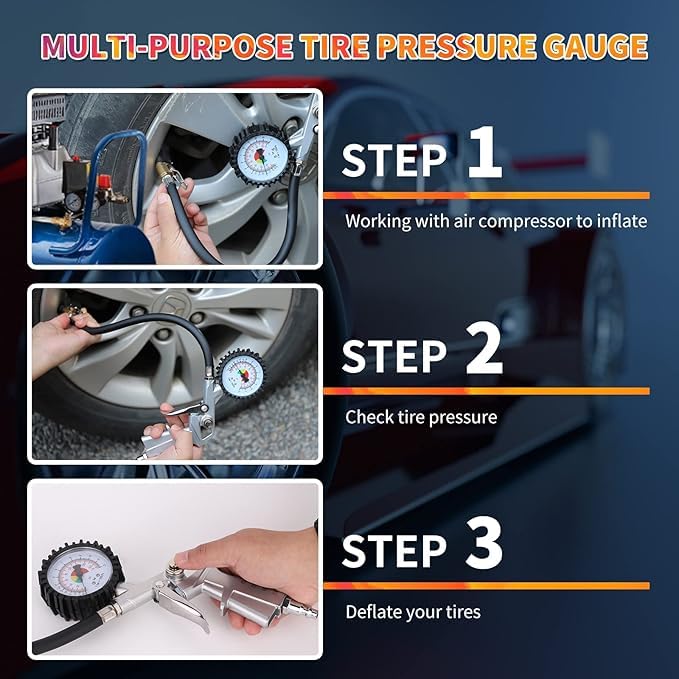 MULTI-PURPOSE TIRE PRESSURE GAUGE

STEP 1

Working with air compressor to inflate

STEP 2

Check tire pressure

STEP 3

Deflate your tires