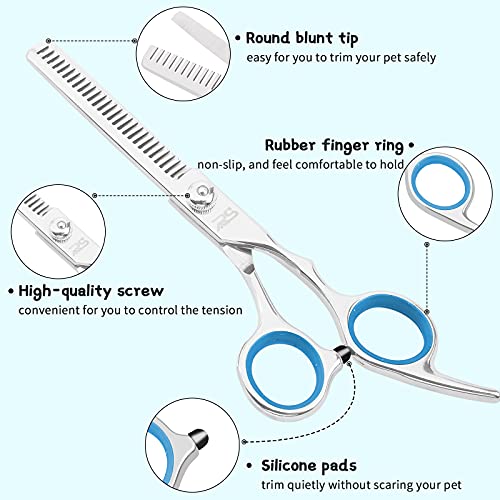 • Round blunt tip
easy for you to trim your pet safely

Rubber finger ring •
non-slip, and feel comfortable to hold

• High-quality screw
convenient for you to control the tension

• Silicone pads
trim quietly without scaring your pet