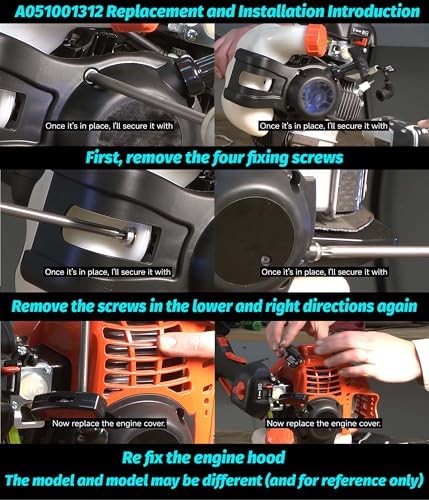 A051001312 Replacement and Installation Introduction

Once it's in place, I'll secure it with

Once it's in place, I'll secure it with

First, remove the four fixing screws

Once it's in place, I'll secure it with

Once it's in place, I'll secure it with

Remove the screws in the lower and right directions again

Now replace the engine cover.

Now replace the engine cover.

Re fix the engine hood

The model and model may be different (and for reference only)