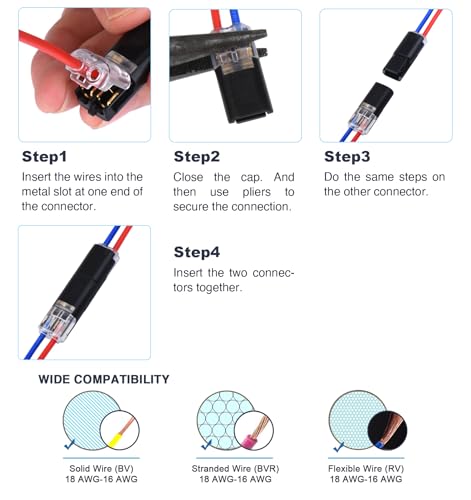 Step1
Insert the wires into the metal slot at one end of the connector.

Step2
Close the cap. And then use pliers to secure the connection.

Step3
Do the same steps on the other connector.

Step4
Insert the two connectors together.

WIDE COMPATIBILITY

Solid Wire (BV)
18 AWG-16 AWG

Stranded Wire (BVR)
18 AWG-16 AWG

Flexible Wire (RV)
18 AWG-16 AWG