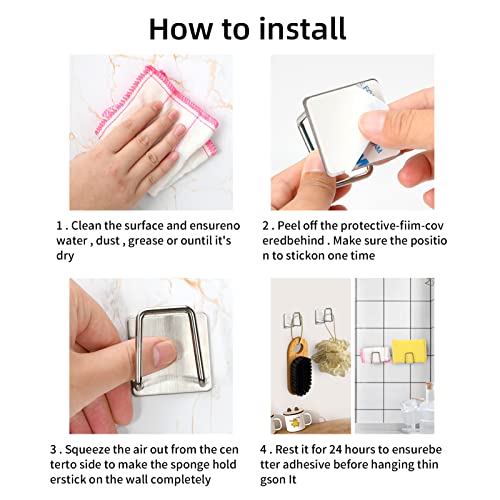 How to install

1 . Clean the surface and ensureno water , dust , grease or ountil it's dry

2 . Peel off the protective-fiim-cov eredbehind . Make sure the positio n to stickon one time

3 . Squeeze the air out from the cen terto side to make the sponge hold erstick on the wall completely

4 . Rest it for 24 hours to ensurebe tter adhesive before hanging thin gson It