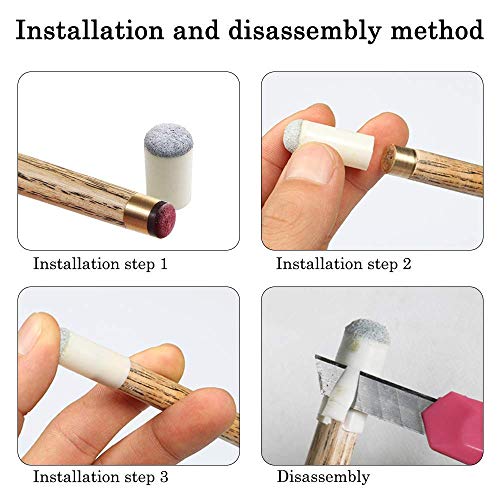 Installation and disassembly method

Installation step 1

Installation step 2

Installation step 3

Disassembly